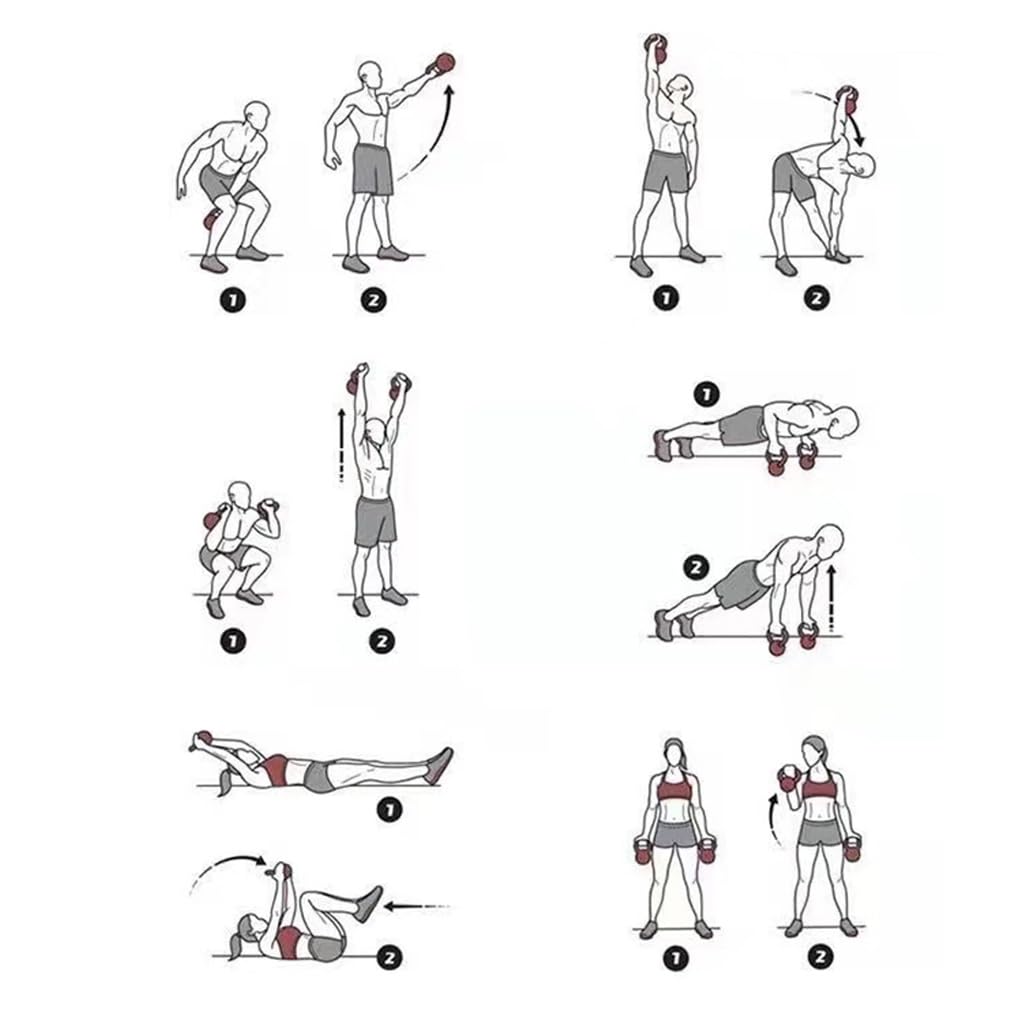 1 2
1 2
1 2
1
2
1
2
1 2