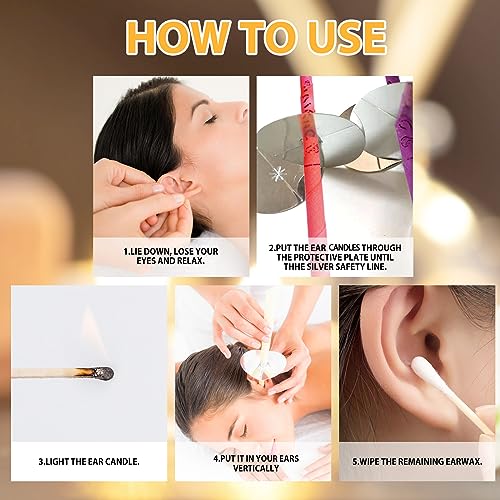 HOW TO USE

1.LIE DOWN, LOSE YOUR EYES AND RELAX.

2.PUT THE EAR CANDLES THROUGH THE PROTECTIVE PLATE UNTIL THHE SILVER SAFETY LINE.

3.LIGHT THE EAR CANDLE.

4.PUT IT IN YOUR EARS VERTICALLY

5.WIPE THE REMAINING EARWAX.