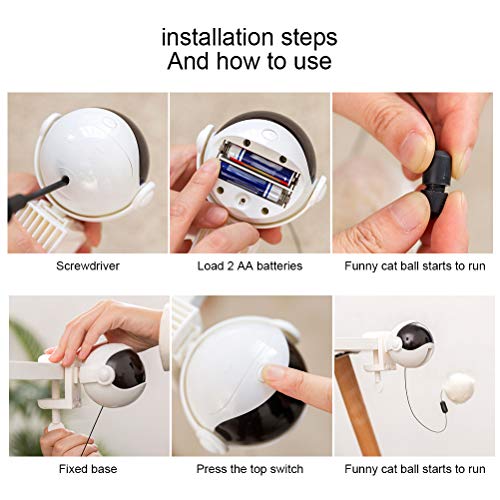 installation steps
And how to use

Screwdriver

Load 2 AA batteries

Funny cat ball starts to run

Fixed base

Press the top switch

Funny cat ball starts to run