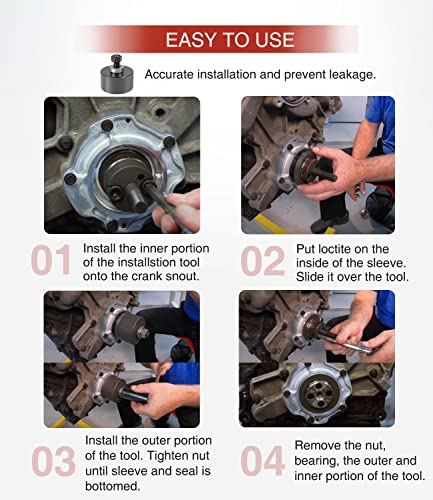 EASY TO USE

Accurate installation and prevent leakage.

01 Install the inner portion of the installstion tool onto the crank snout.

02 Put loctite on the inside of the sleeve. Slide it over the tool.

03 Install the outer portion of the tool. Tighten nut until sleeve and seal is bottomed.

04 Remove the nut, bearing, the outer and inner portion of the tool.