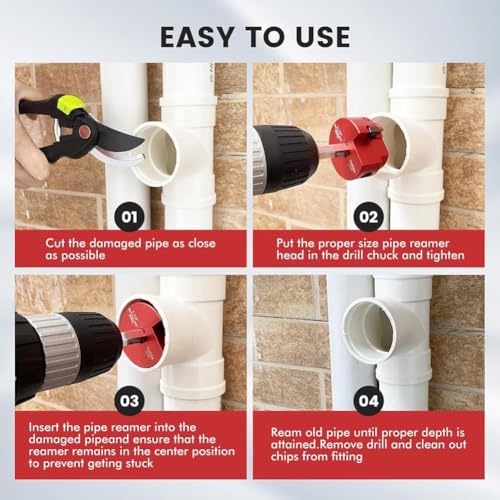 EASY TO USE

01

Cut the damaged pipe as close as possible

02

Put the proper size pipe reamer head in the drill chuck and tighten

03

Insert the pipe reamer into the damaged pipeand ensure that the reamer remains in the center position to prevent geting stuck

04

Ream old pipe until proper depth is attained.Remove drill and clean out chips from fitting