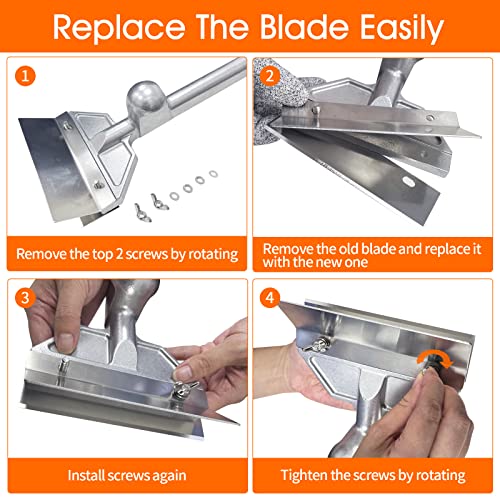 Replace The Blade Easily

1

Remove the top 2 screws by rotating

2

Remove the old blade and replace it with the new one

3

Install screws again

4

Tighten the screws by rotating