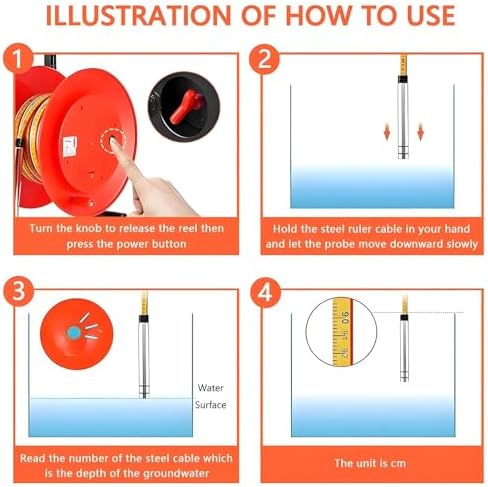 ILLUSTRATION OF HOW TO USE

1

Turn the knob to release the reel then press the power button

2

Hold the steel ruler cable in your hand and let the probe move downward slowly

3

Water Surface

Read the number of the steel cable which is the depth of the groundwater

4

90 91 92

The unit is cm