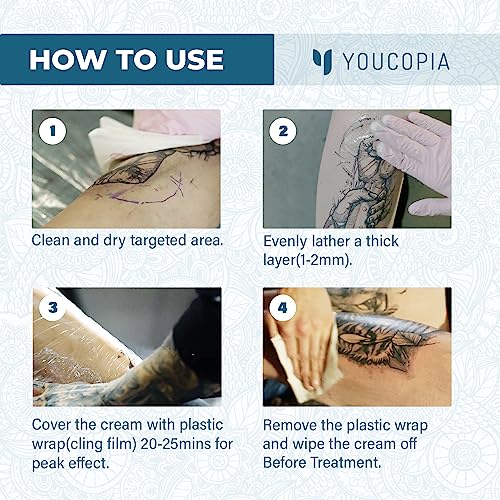 HOW TO USE

YOUCOPIA

1

Clean and dry targeted area.

2

Evenly lather a thick layer(1-2mm).

3

Cover the cream with plastic wrap(cling film) 20-25mins for peak effect.

4

Remove the plastic wrap and wipe the cream off Before Treatment.