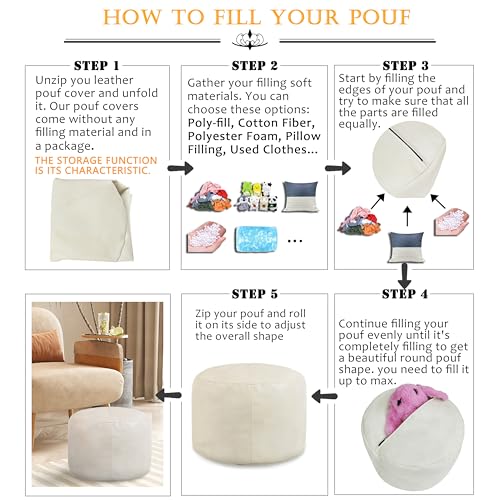 HOW TO FILL YOUR POUF

STEP 1

Unzip you leather pouf cover and unfold it. Our pouf covers come without any filling material and in a package.

THE STORAGE FUNCTION IS ITS CHARACTERISTIC.

STEP 2

Gather your filling soft materials. You can choose these options: Poly-fill, Cotton Fiber, Polyester Foam, Pillow Filling, Used Clothes...

...

STEP 3

Start by filling the edges of your pouf and try to make sure that all the parts are filled equally.

STEP 4

Continue filling your pouf evenly until it's completely filling to get a beautiful round pouf shape. you need to fill it up to max.

STEP 5

Zip your pouf and roll it on its side to adjust the overall shape