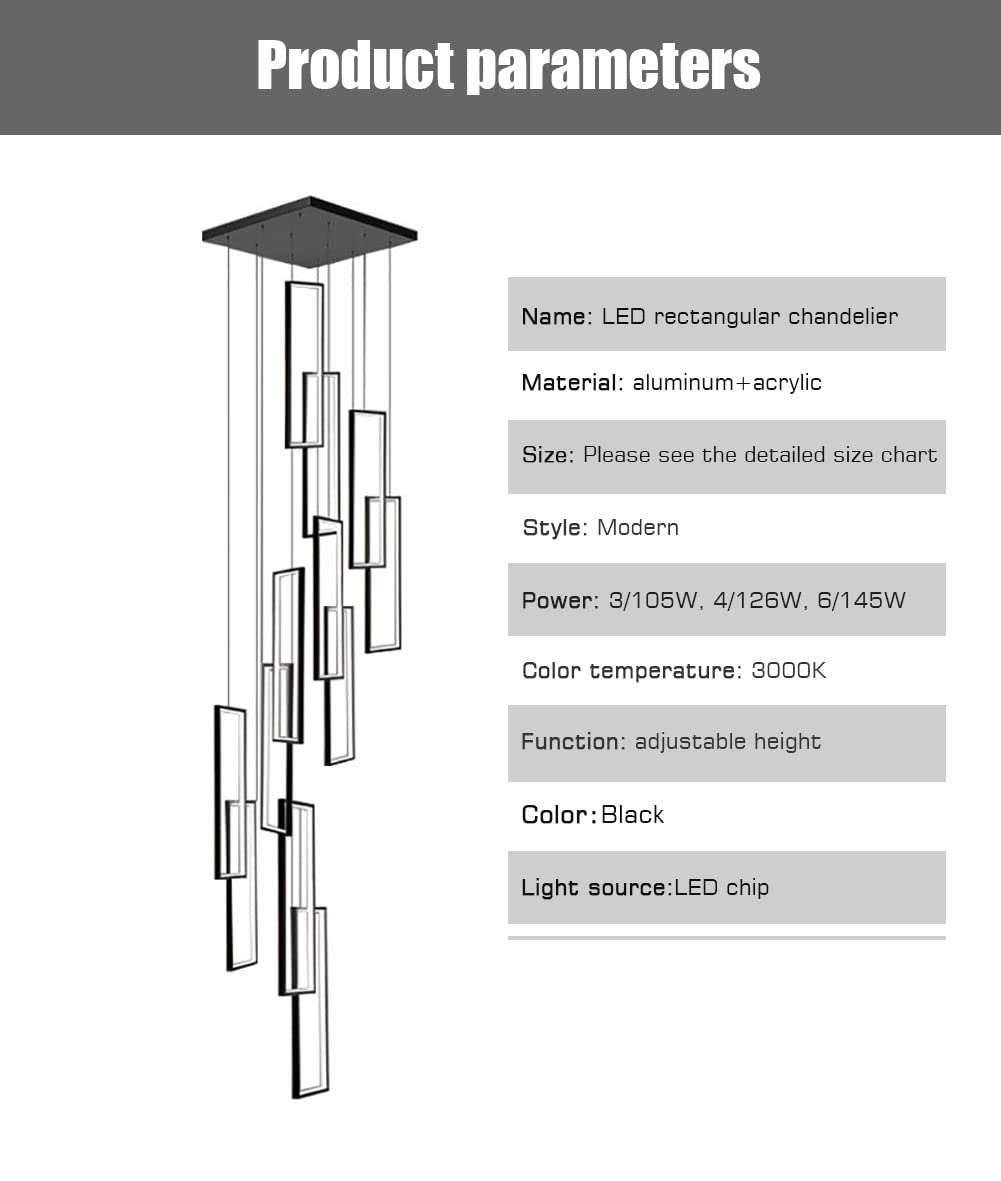 Product parameters

Name: LED rectangular chandelier

Material: aluminum+acrylic

Size: Please see the detailed size chart

Style: Modern

Power: 3/105W, 4/126W, 6/145W

Color temperature: 3000K

Function: adjustable height

Color: Black

Light source:LED chip