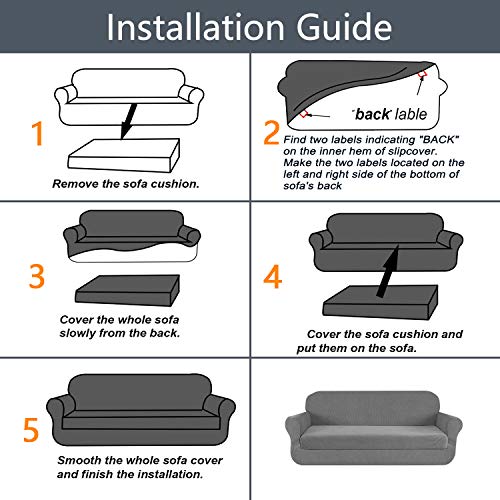 Installation Guide

1

Remove the sofa cushion.

"back" lable

2 Find two labels indicating "BACK" on the inner hem of slipcover. Make the two labels located on the left and right side of the bottom of sofa's back

3

Cover the whole sofa slowly from the back.

4

Cover the sofa cushion and put them on the sofa.

5

Smooth the whole sofa cover and finish the installation.