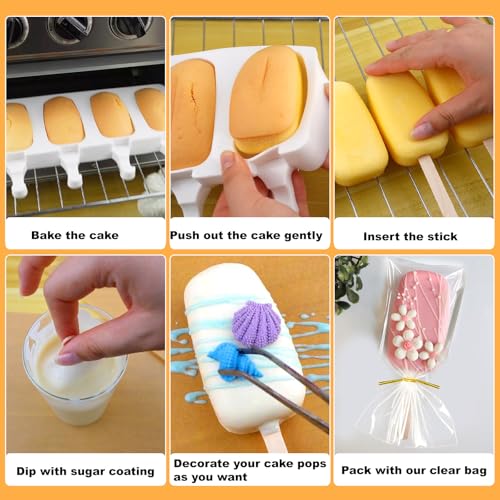 Bake the cake

Push out the cake gently

Insert the stick

Dip with sugar coating

Decorate your cake pops as you want

Pack with our clear bag