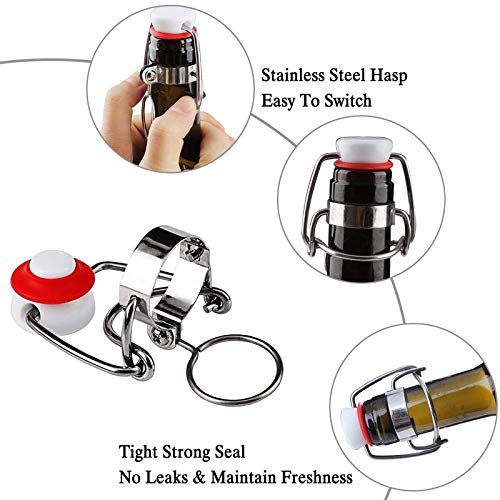 Stainless Steel Hasp
Easy To Switch

Tight Strong Seal
No Leaks & Maintain Freshness