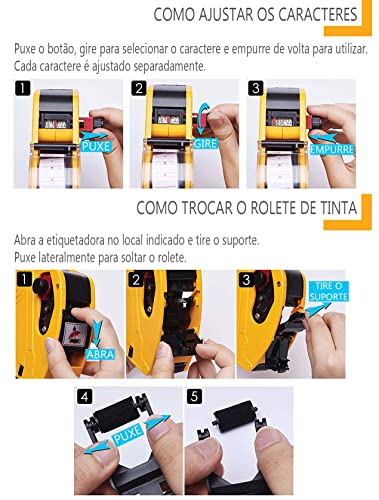 COMO AJUSTAR OS CARACTERES

Puxe o botão, gire para selecionar o caractere e empurre de volta para utilizar. Cada caractere é ajustado separadamente.

1
PUXE

2
GIRE

3
EMPURRE

COMO TROCAR O ROLETE DE TINTA

Abra a etiquetadora no local indicado e tire o suporte.
Puxe lateralmente para soltar o rolete.

1
ABRA

2

3
TIRE O SUPORTE

4
PUXE

5