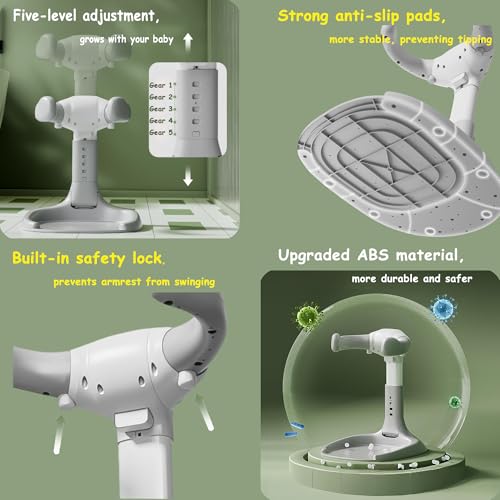 Five-level adjustment,

grows with your baby

Gear 1
Gear 2
Gear 3
Gear 4
Gear 5

Strong anti-slip pads,

more stable, preventing tipping

Built-in safety lock.

prevents armrest from swinging

Upgraded ABS material,

more durable and safer