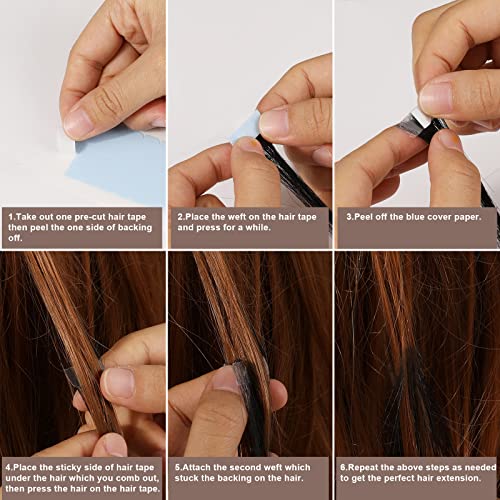 1.Take out one pre-cut hair tape then peel the one side of backing off.

2.Place the weft on the hair tape and press for a while.

3.Peel off the blue cover paper.

4.Place the sticky side of hair tape under the hair which you comb out, then press the hair on the hair tape.

5.Attach the second weft which stuck the backing on the hair.

6.Repeat the above steps as needed to get the perfect hair extension.