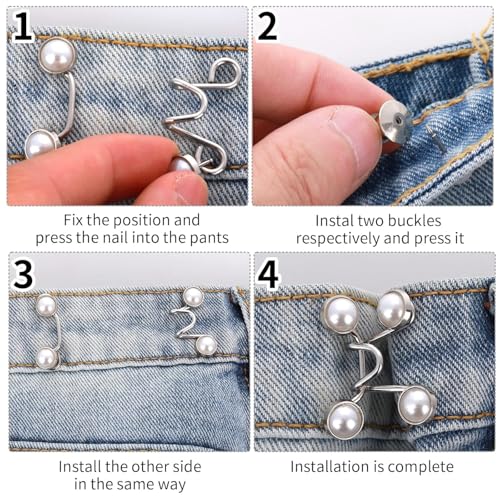 1

Fix the position and press the nail into the pants

2

Instal two buckles respectively and press it

3

Install the other side in the same way

4

Installation is complete