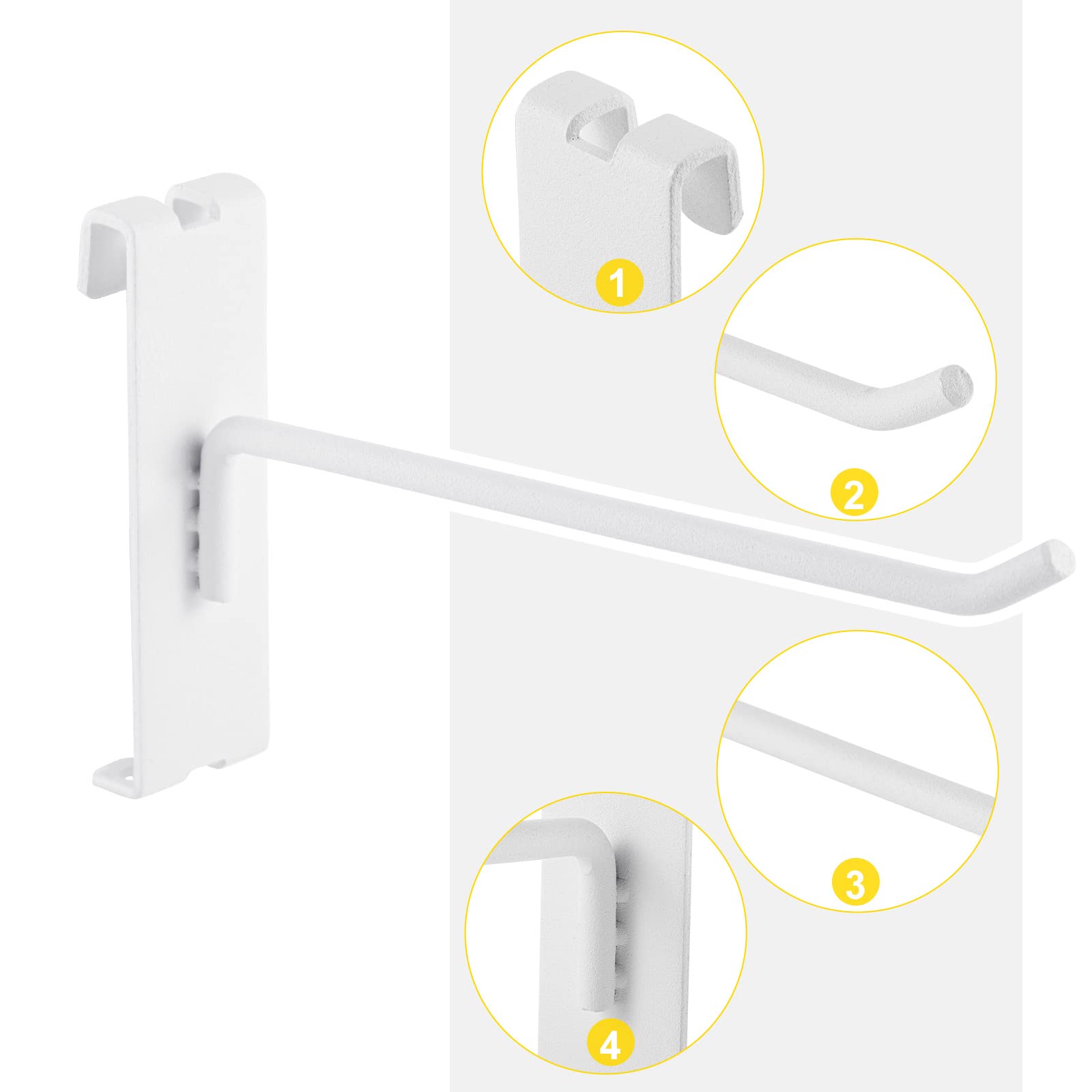 1

2

3

4