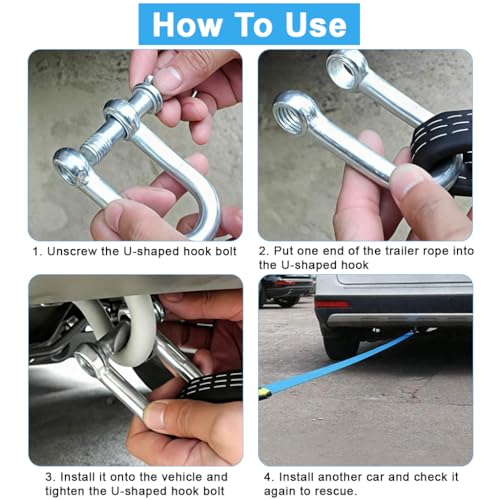 How To Use

1. Unscrew the U-shaped hook bolt

2. Put one end of the trailer rope into the U-shaped hook

3. Install it onto the vehicle and tighten the U-shaped hook bolt

4. Install another car and check it again to rescue.