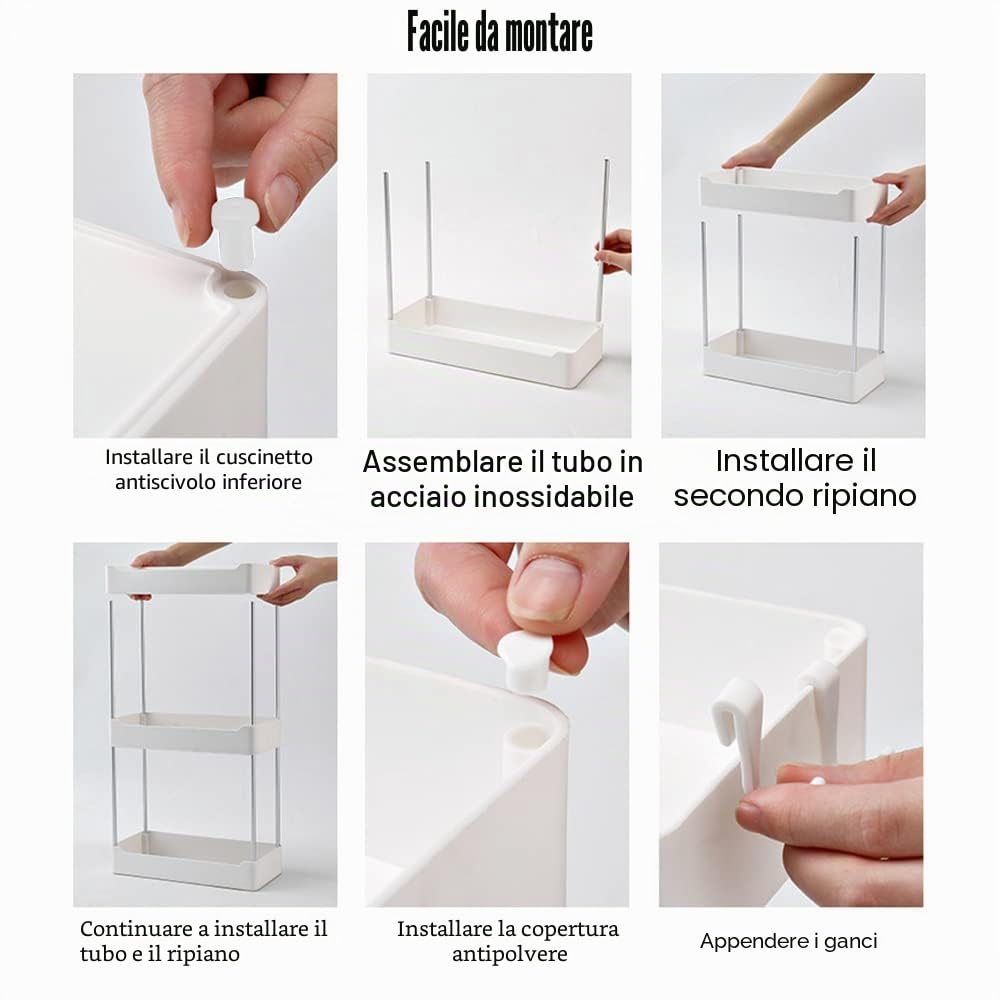 Facile da montare

Installare il cuscinetto antiscivolo inferiore

Assemblare il tubo in acciaio inossidabile

Installare il secondo ripiano

Continuare a installare il tubo e il ripiano

Installare la copertura antipolvere

Appendere i ganci