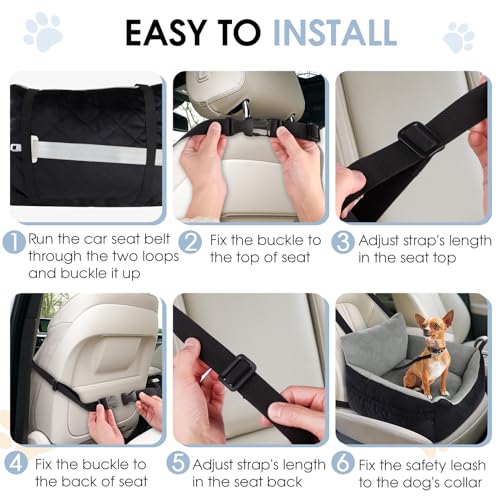 EASY TO INSTALL

1 Run the car seat belt through the two loops and buckle it up

2 Fix the buckle to the top of seat

3 Adjust strap's length in the seat top

4 Fix the buckle to the back of seat

5 Adjust strap's length in the seat back

6 Fix the safety leash to the dog's collar