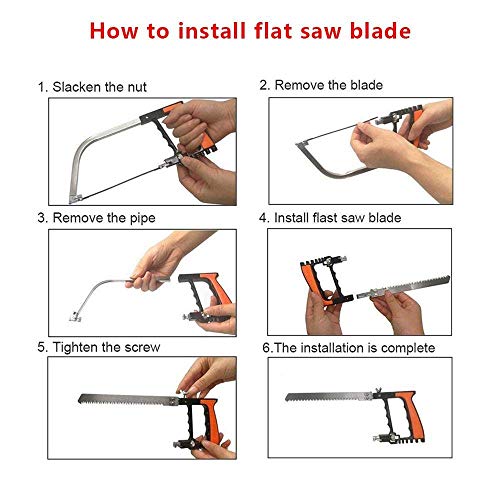 How to install flat saw blade

1. Slacken the nut

2. Remove the blade

3. Remove the pipe

4. Install flast saw blade

5. Tighten the screw

6.The installation is complete