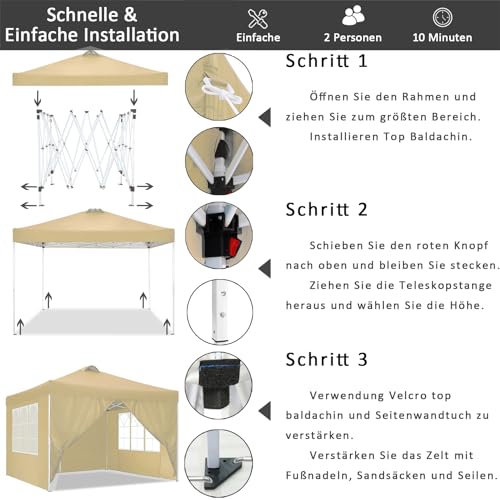 Schnelle & Einfache Installation

Einfache

2 Personen

10 Minuten

Schritt 1

Öffnen Sie den Rahmen und ziehen Sie zum größten Bereich.

Installieren Top Baldachin.

Schritt 2

Schieben Sie den roten Knopf nach oben und bleiben Sie stecken.

Ziehen Sie die Teleskopstange heraus und wählen Sie die Höhe.

Schritt 3

Verwendung Velcro top baldachin und Seitenwandtuch zu verstärken.

Verstärken Sie das Zelt mit Fußnadeln, Sandsäcken und Seilen.