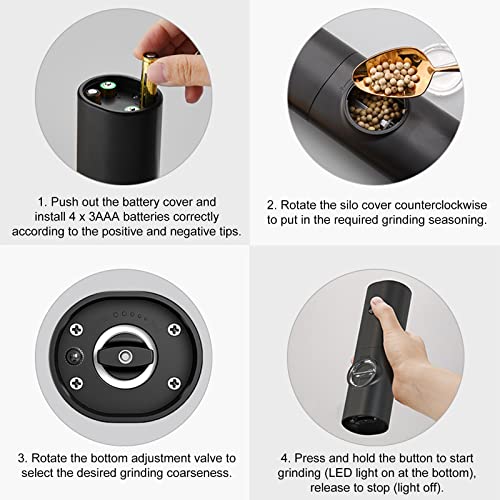 1. Push out the battery cover and install 4 x 3AAA batteries correctly according to the positive and negative tips.

2. Rotate the silo cover counterclockwise to put in the required grinding seasoning.

3. Rotate the bottom adjustment valve to select the desired grinding coarseness.

4. Press and hold the button to start grinding (LED light on at the bottom), release to stop (light off).