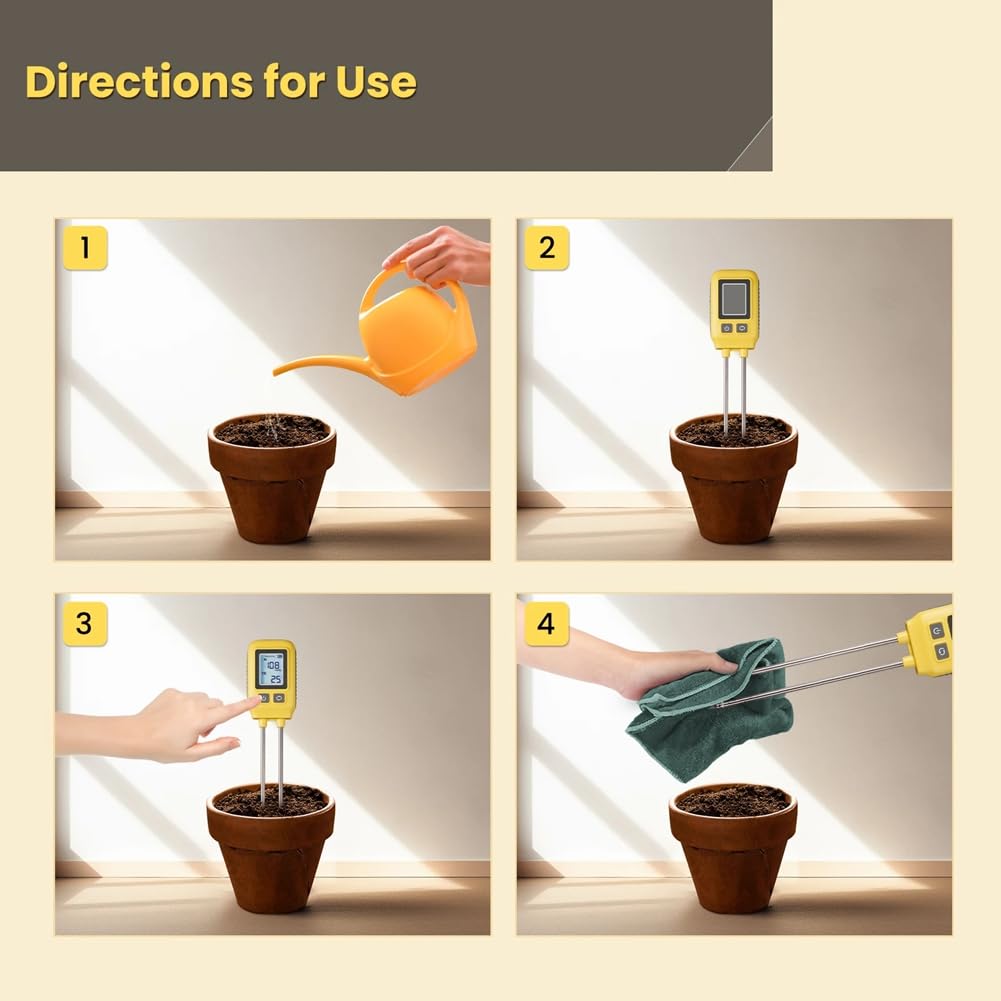 Directions for Use

1

2

3

108
25

4