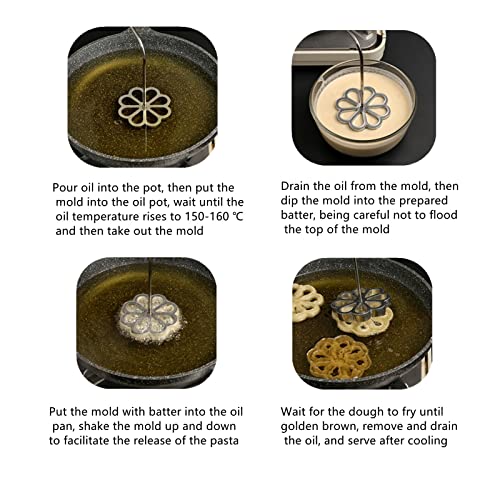 Pour oil into the pot, then put the mold into the oil pot, wait until the oil temperature rises to 150-160 ℃ and then take out the mold

Drain the oil from the mold, then dip the mold into the prepared batter, being careful not to flood the top of the mold

Put the mold with batter into the oil pan, shake the mold up and down to facilitate the release of the pasta

Wait for the dough to fry until golden brown, remove and drain the oil, and serve after cooling