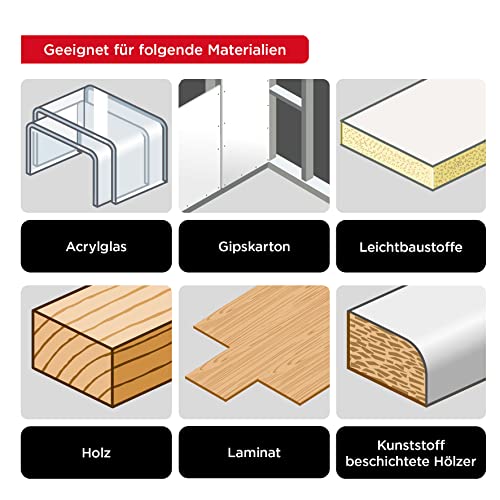 Geeignet für folgende Materialien

Acrylglas

Gipskarton

Leichtbaustoffe

Holz

Laminat

Kunststoff beschichtete Hölzer