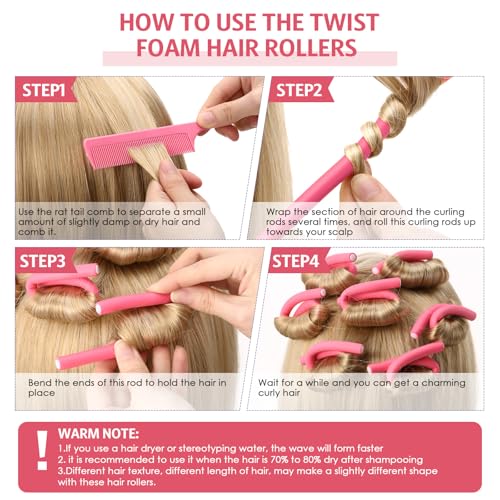 HOW TO USE THE TWIST FOAM HAIR ROLLERS

STEP1

Use the rat tail comb to separate a small amount of slightly damp or dry hair and comb it.

STEP2

Wrap the section of hair around the curling rods several times, and roll this curling rods up towards your scalp

STEP3

Bend the ends of this rod to hold the hair in place

STEP4

Wait for a while and you can get a charming curly hair

!

WARM NOTE:

1.If you use a hair dryer or stereotyping water, the wave will form faster
2. it is recommended to use it when the hair is 70% to 80% dry after shampooing
3.Different hair texture, different length of hair, may make a slightly different shape with these hair rollers.