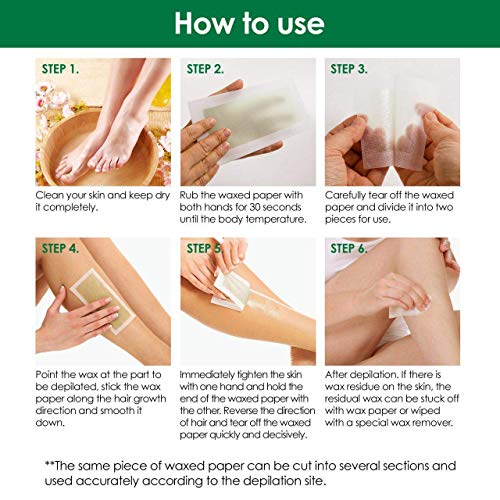 How to use

STEP 1.

Clean your skin and keep dry it completely.

STEP 2.

Rub the waxed paper with both hands for 30 seconds until the body temperature.

STEP 3.

Carefully tear off the waxed paper and divide it into two pieces for use.

STEP 4.

Point the wax at the part to be depilated, stick the wax paper along the hair growth direction and smooth it down.

STEP 5.

Immediately tighten the skin with one hand and hold the end of the waxed paper with the other. Reverse the direction of hair and tear off the waxed paper quickly and decisively.

STEP 6.

After depilation. If there is wax residue on the skin, the residual wax can be stuck off with wax paper or wiped with a special wax remover.

**The same piece of waxed paper can be cut into several sections and used accurately according to the depilation site.