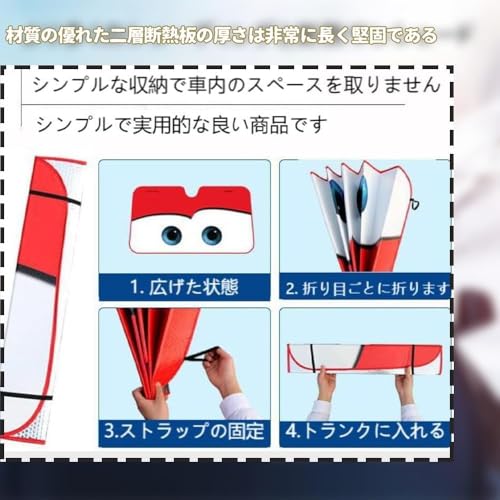 材質の優れた二層断熱板の厚さは非常に長く堅固である

シンプルな収納で車内のスペースを取りません

シンプルで実用的な良い商品です

1. 広げた状態

2. 折り目ごとに折ります

3.ストラップの固定

4.トランクに入れる