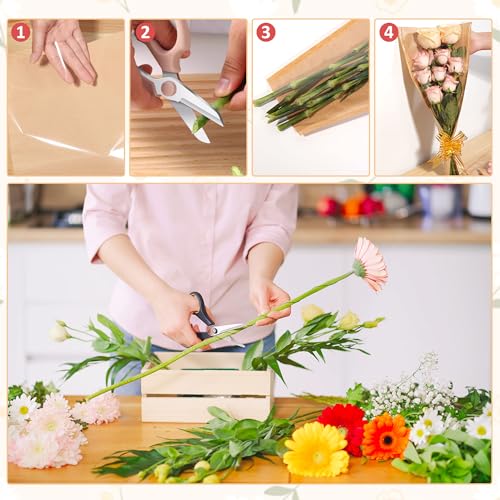 1

2

3

4