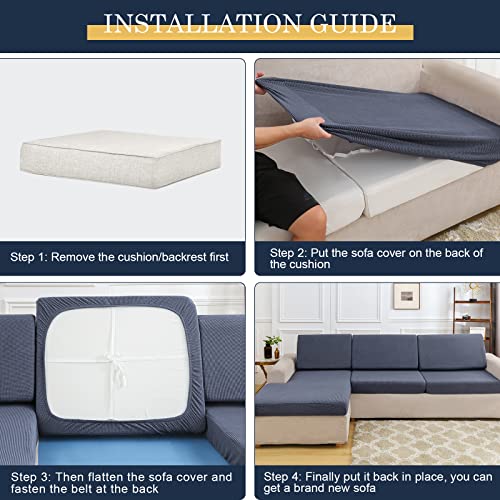 INSTALLATION GUIDE

Step 1: Remove the cushion/backrest first

Step 2: Put the sofa cover on the back of the cushion

Step 3: Then flatten the sofa cover and fasten the belt at the back

Step 4: Finally put it back in place, you can get a brand new sofa