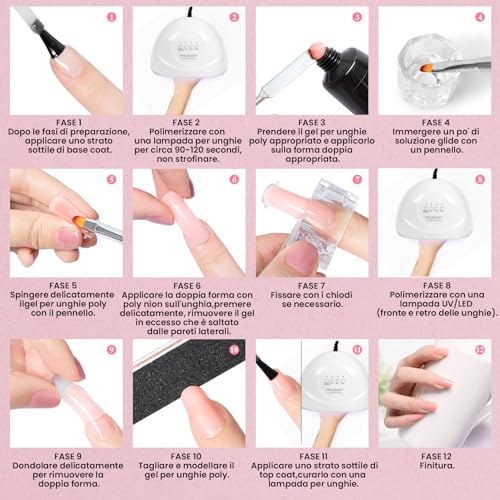 1

FASE 1
Dopo le fasi di preparazione, applicare uno strato sottile di base coat.

2

FASE 2
Polimerizzare con una lampada per unghie per circa 90-120 secondi, non strofinare.

3

FASE 3
Prendere il gel per unghie poly appropriato e applicarlo sulla forma doppia appropriata.

4

FASE 4
Immergere un po' di soluzione glide con un pennello.

5

FASE 5
Spingere delicatamente ilgel per unghie poly con il pennello.

6

FASE 6
Applicare la doppia forma con poly nion sull'unghia,premere delicatamente, rimuovere il gel in eccesso che è saltato dalle pareti laterali.

7

FASE 7
Fissare con i chiodi se necessario.

8

FASE 8
Polimerizzare con una lampada UV/LED (fronte e retro delle unghie).

9

FASE 9
Dondolare delicatamente per rimuovere la doppia forma.

10

FASE 10
Tagliare e modellare il gel per unghie poly.

11

FASE 11
Applicare uno strato sottile di top coat,curarlo con una lampada per unghie.

12

FASE 12
Finitura.