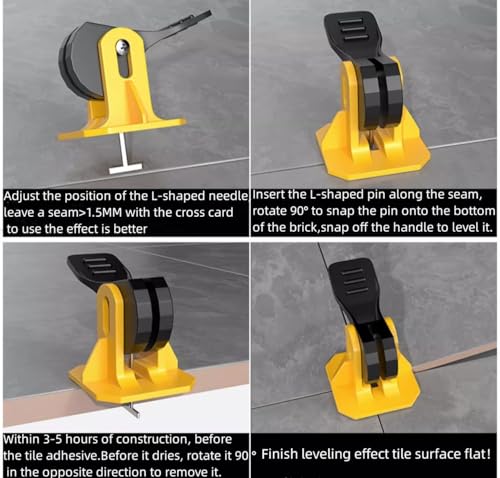 Adjust the position of the L-shaped needle leave a seam>1.5MM with the cross card to use the effect is better

Insert the L-shaped pin along the seam, rotate 90° to snap the pin onto the bottom of the brick,snap off the handle to level it.

Within 3-5 hours of construction, before the tile adhesive.Before it dries, rotate it 90° in the opposite direction to remove it.

Finish leveling effect tile surface flat!