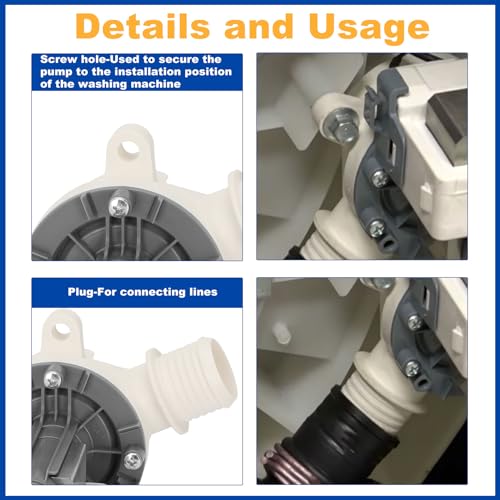 Details and Usage

Screw hole-Used to secure the pump to the installation position of the washing machine

Plug-For connecting lines