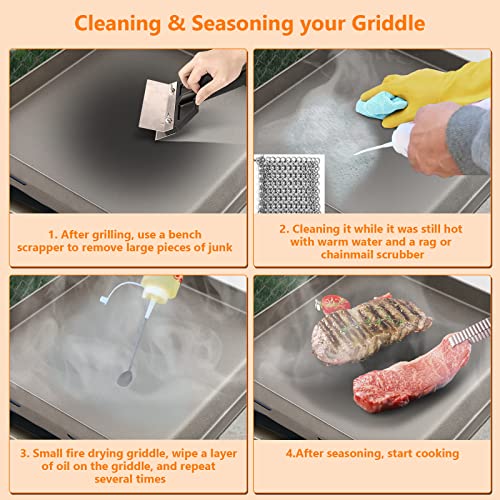 Cleaning & Seasoning your Griddle

1. After grilling, use a bench scrapper to remove large pieces of junk

2. Cleaning it while it was still hot with warm water and a rag or chainmail scrubber

3. Small fire drying griddle, wipe a layer of oil on the griddle, and repeat several times

4.After seasoning, start cooking