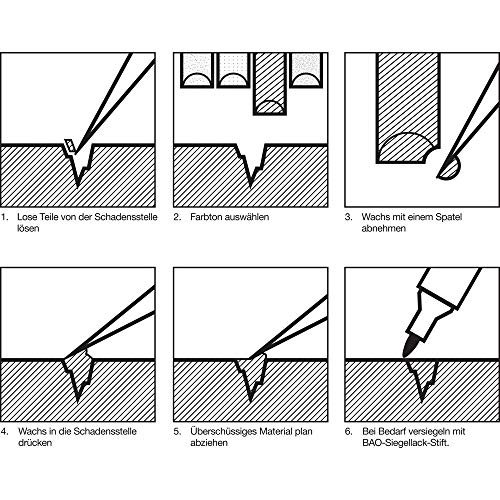 1. Lose Teile von der Schadensstelle lösen

2. Farbton auswählen

3. Wachs mit einem Spatel abnehmen

4. Wachs in die Schadensstelle drücken

5. Überschüssiges Material plan abziehen

6. Bei Bedarf versiegeln mit BAO-Siegellack-Stift.