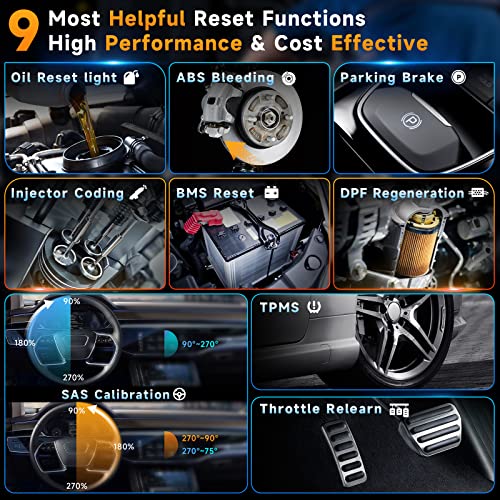 9 Most Helpful Reset Functions
High Performance & Cost Effective

Oil Reset light

ABS Bleeding

Parking Brake

Injector Coding

BMS Reset

DPF Regeneration

90%
180%
270%
90°~270°

SAS Calibration

90%
180%
270%
270°~90°
270°~75°

TPMS

Throttle Relearn