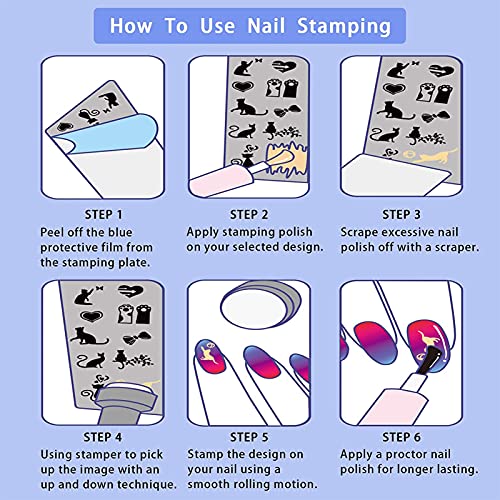 How To Use Nail Stamping

STEP 1
Peel off the blue protective film from the stamping plate.

STEP 2
Apply stamping polish on your selected design.

STEP 3
Scrape excessive nail polish off with a scraper.

STEP 4
Using stamper to pick up the image with an up and down technique.

STEP 5
Stamp the design on your nail using a smooth rolling motion.

STEP 6
Apply a proctor nail polish for longer lasting.