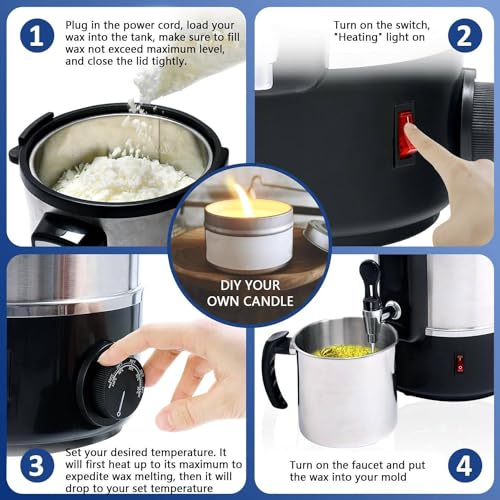 1

Plug in the power cord, load your wax into the tank, make sure to fill wax not exceed maximum level, and close the lid tightly.

Turn on the switch, "Heating" light on

2

DIY YOUR OWN CANDLE

3

Set your desired temperature. It will first heat up to its maximum to expedite wax melting, then it will drop to your set temperature

Turn on the faucet and put the wax into your mold

4