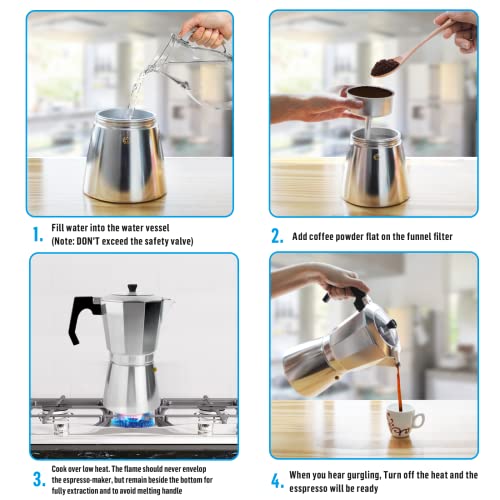 1. Fill water into the water vessel
(Note: DON'T exceed the safety valve)

2. Add coffee powder flat on the funnel filter

3. Cook over low heat. The flame should never envelop the espresso-maker, but remain beside the bottom for fully extraction and to avoid melting handle

4. When you hear gurgling, Turn off the heat and the esspresso will be ready