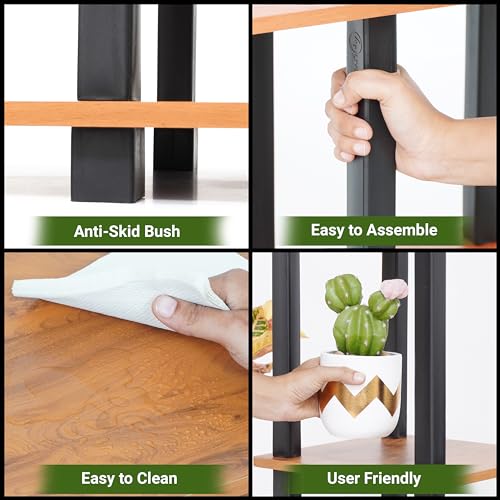 Anti-Skid Bush

Easy to Assemble

Easy to Clean

User Friendly