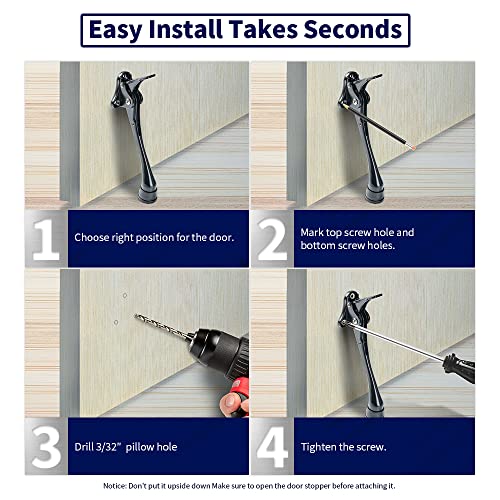 Easy Install Takes Seconds

1 Choose right position for the door.

2 Mark top screw hole and bottom screw holes.

3 Drill 3/32" pillow hole

4 Tighten the screw.

Notice: Don't put it upside down Make sure to open the door stopper before attaching it.