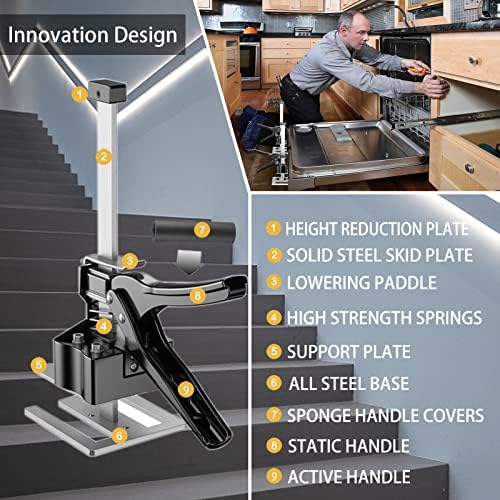 Innovation Design

1
2
7
3
8
4
5
9
6

1 HEIGHT REDUCTION PLATE
2 SOLID STEEL SKID PLATE
3 LOWERING PADDLE
4 HIGH STRENGTH SPRINGS
5 SUPPORT PLATE
6 ALL STEEL BASE
7 SPONGE HANDLE COVERS
8 STATIC HANDLE
9 ACTIVE HANDLE