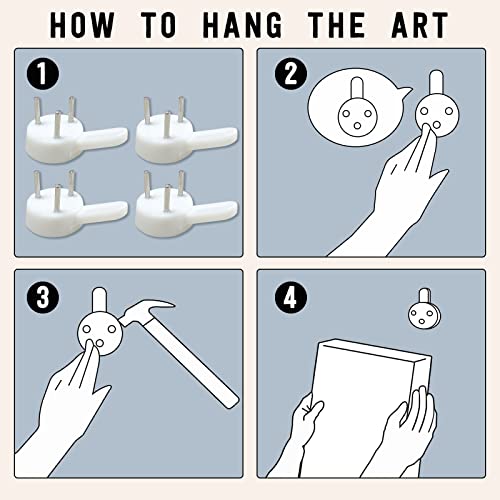 HOW TO HANG THE ART

1

2

3

4