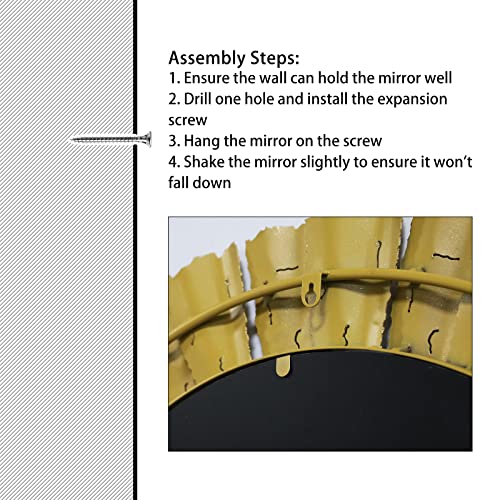 Assembly Steps:
1. Ensure the wall can hold the mirror well
2. Drill one hole and install the expansion screw
3. Hang the mirror on the screw
4. Shake the mirror slightly to ensure it won't fall down