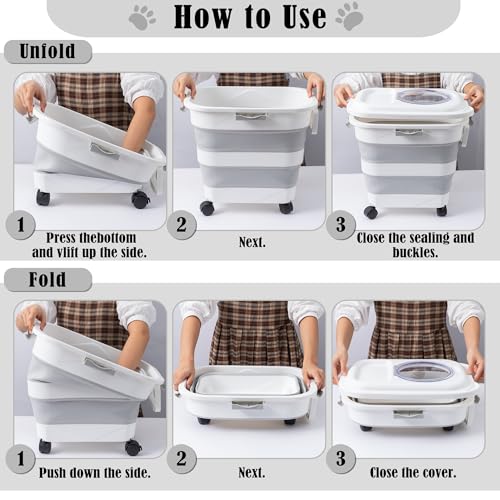 How to Use

Unfold

1
Press thebottom and vlift up the side.

2
Next.

3
Close the sealing and buckles.

Fold

1
Push down the side.

2
Next.

3
Close the cover.