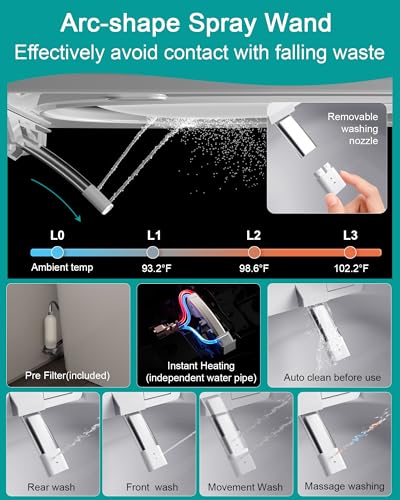 Arc-shape Spray Wand
Effectively avoid contact with falling waste

Removable washing nozzle

L0
Ambient temp

L1
93.2°F

L2
98.6°F

L3
102.2°F

Pre Filter(included)

Instant Heating (independent water pipe)

Auto clean before use

Rear wash

Front wash

Movement Wash

Massage washing