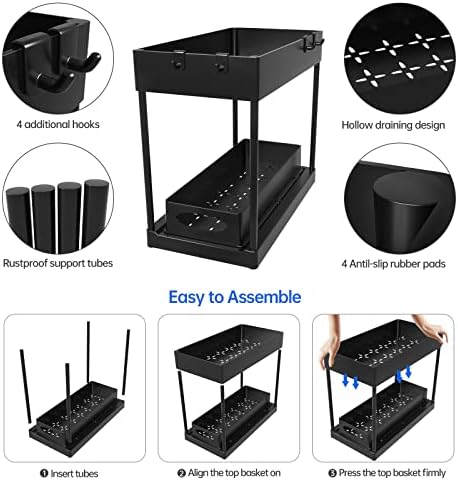 4 additional hooks

Hollow draining design

Rustproof support tubes

4 Antil-slip rubber pads

Easy to Assemble

❶ Insert tubes

❷ Align the top basket on

❸ Press the top basket firmly