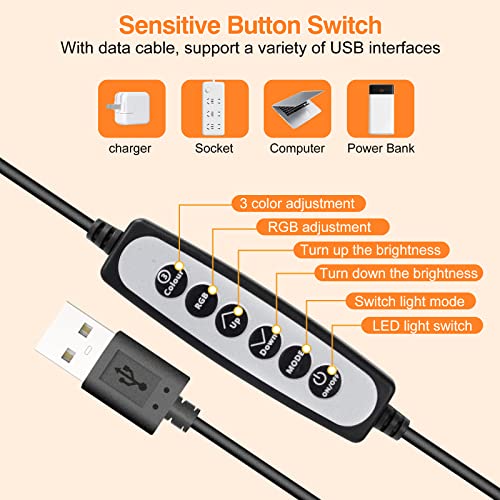 Sensitive Button Switch

With data cable, support a variety of USB interfaces

charger

Socket

Computer

Power Bank

3 color adjustment

RGB adjustment

Turn up the brightness

Turn down the brightness

Switch light mode

LED light switch

3 Colour

RGB

Up

Down

MODE

ON/OFF